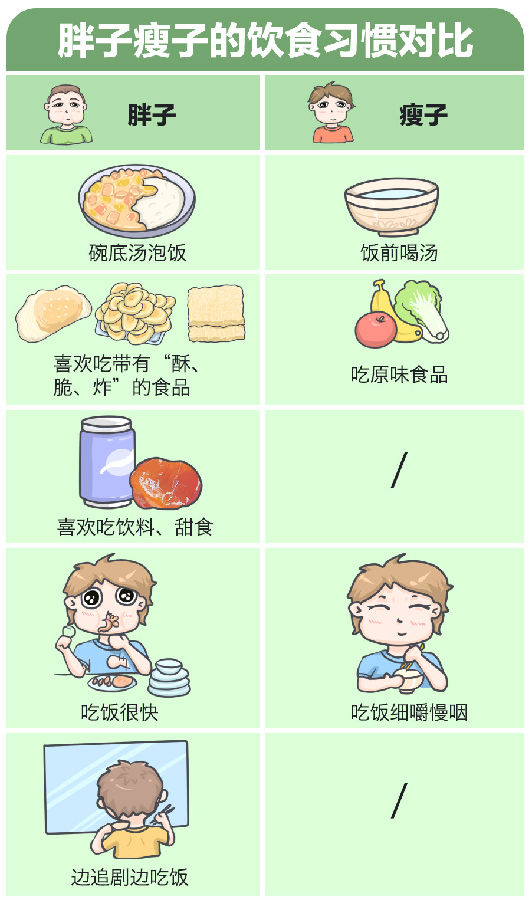 胖子瘦子的饮食习惯对比

| 胖子 | 瘦子 |
|---|---|
| 碗底汤泡饭 | 饭前喝汤 |
| 喜欢吃带有“酥、脆、炸”的食品 | 吃原味食品 |
| 喜欢吃饮料、甜食 | / |
| 吃饭很快 | 吃饭细嚼慢咽 |
| 边追剧边吃饭 | / |