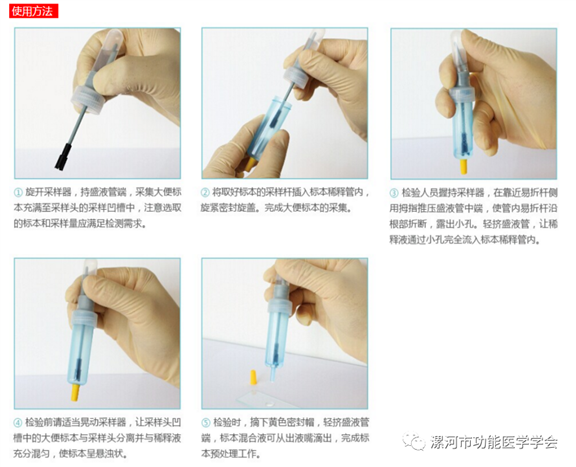 使用方法

① 旋开采样器，持盛液管端，采集大便标本充满至采样头的采样凹槽中，注意选取的标本和采样量应满足检测需求。

② 将取好标本的采样杆插入标本稀释管内，旋紧密封旋盖。完成大便标本的采集。

③ 检验人员握持采样器，在靠近易折杆侧用拇指推压盛液管中端，使管内易折杆沿根部折断，露出小孔。轻挤盛液管，让稀释液通过小孔完全流入标本稀释管内。

④ 检验前请适当晃动采样器，让采样头凹槽中的大便标本与采样头分离并与稀释液充分混匀，使标本呈悬浊状。

⑤ 检验时，摘下黄色密封帽，轻挤盛液管端，标本混合液可从出液嘴滴出，完成标本预处理工作。

漯河市功能医学学会