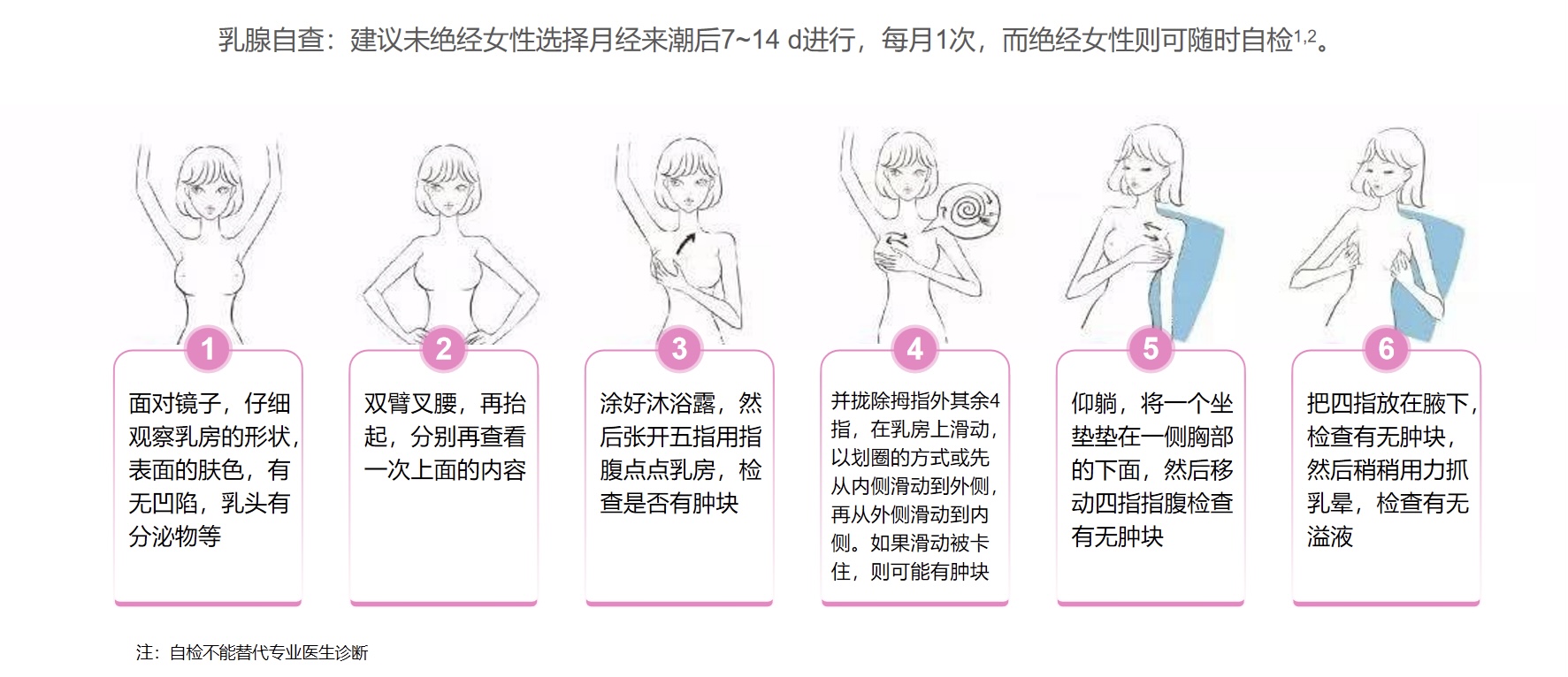 乳腺自查：建议未绝经女性选择月经来潮后7~14 d进行，每月1次，而绝经女性则可随时自检$^{1,2}$。

1

面对镜子，仔细观察乳房的形状，表面的肤色，有无凹陷，乳头有分泌物等

2

双臂叉腰，再抬起，分别再查看一次上面的内容

3

涂好沐浴露，然后张开五指用指腹点点乳房，检查是否有肿块

4

并拢除拇指外其余4指，在乳房上滑动，以划圈的方式或先从内侧滑动到外侧，再从外侧滑动到内侧。如果滑动被卡住，则可能有肿块

5

仰躺，将一个坐垫垫在一侧胸部的下面，然后移动四指指腹检查有无肿块

6

把四指放在腋下，检查有无肿块，然后稍稍用力抓乳晕，检查有无溢液

注：自检不能替代专业医生诊断