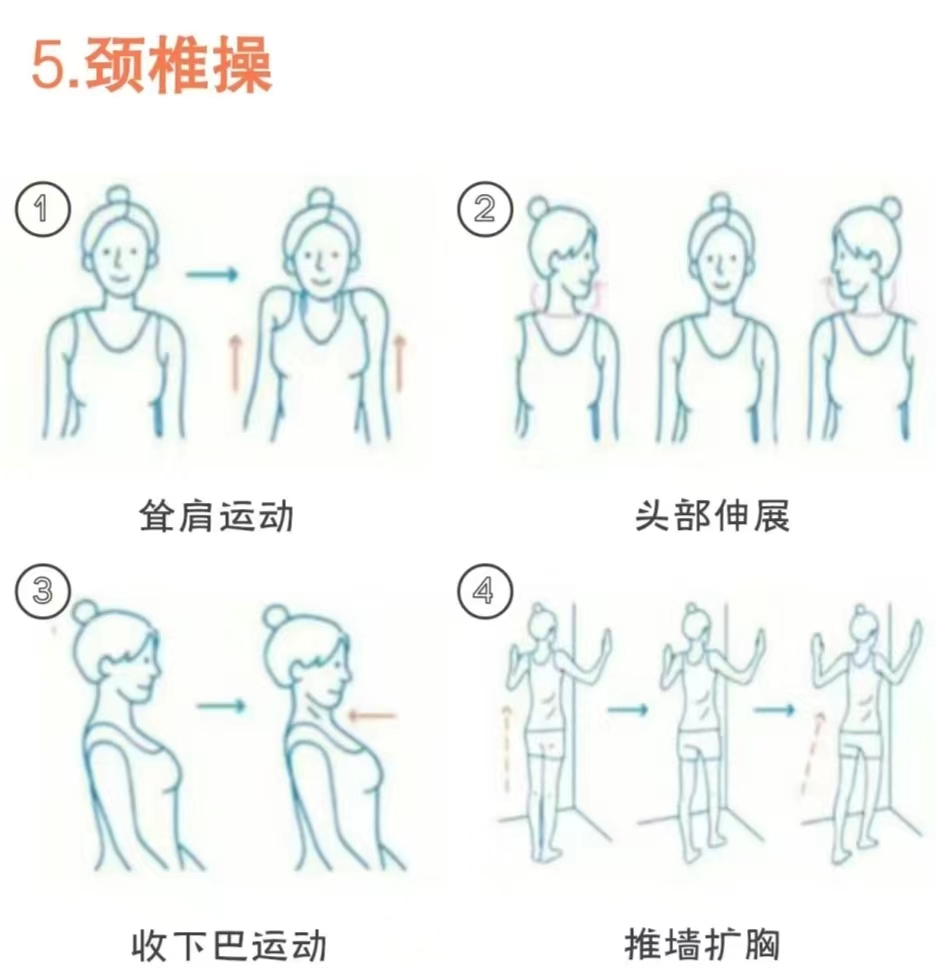 5.颈椎操

①

耸肩运动

②

头部伸展

③

收下巴运动

④

推墙扩胸