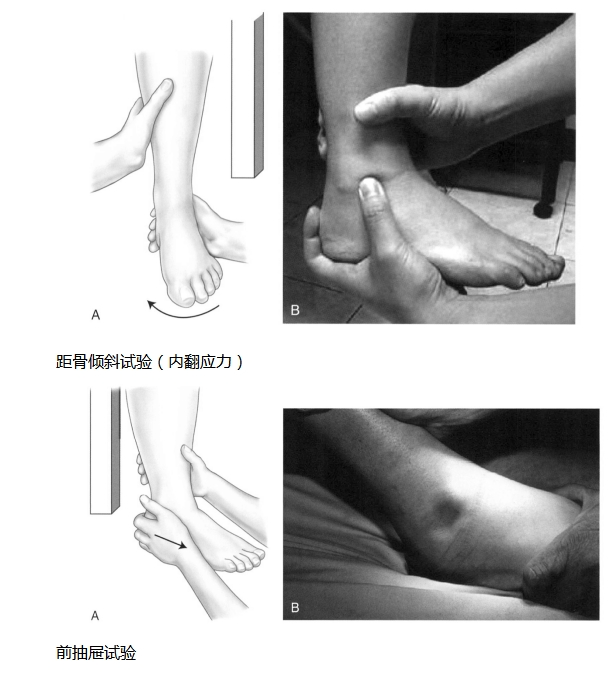 A

B

距骨倾斜试验（内翻应力）

A

B

前抽屉试验