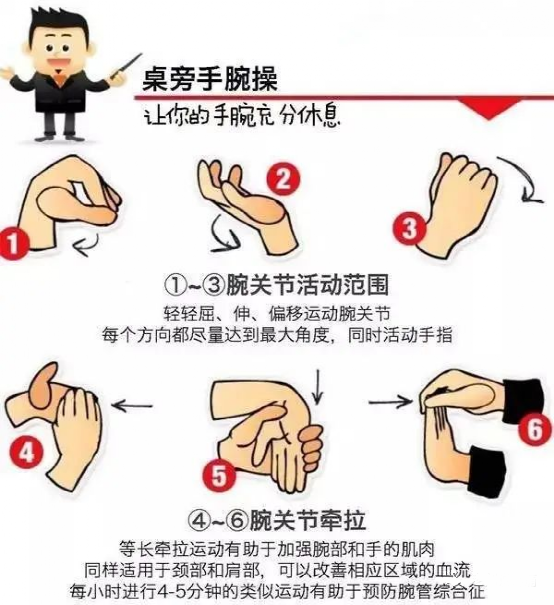 桌旁手腕操

让你的手腕充分休息

1

2

3

①~③腕关节活动范围

轻轻屈、伸、偏移运动腕关节
每个方向都尽量达到最大角度，同时活动手指

4

5

6

④~⑥腕关节牵拉

等长牵拉运动有助于加强腕部和手的肌肉
同样适用于颈部和肩部，可以改善相应区域的血流
每小时进行4-5分钟的类似运动有助于预防腕管综合征