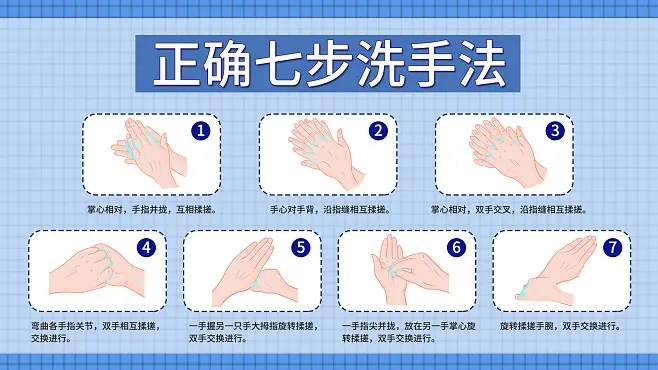 正确七步洗手法

1
掌心相对，手指并拢，互相揉搓。

2
手心对手背，沿指缝相互揉搓。

3
掌心相对，双手交叉，沿指缝相互揉搓。

4
弯曲各手指关节，双手相互揉搓，交换进行。

5
一手握另一只手大拇指旋转揉搓，双手交换进行。

6
一手指尖并拢，放在另一手掌心旋转揉搓，双手交换进行。

7
旋转揉搓手腕，双手交换进行。